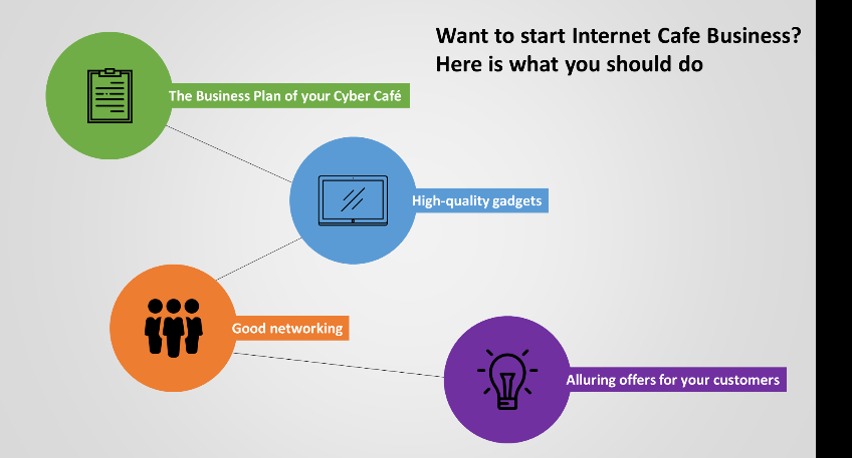 Want to start Internet Cafe Business?
Here is what you should do

The Business Plan of your Cyber Café

High-quality gadgets

Good networking

Alluring offers for your customers